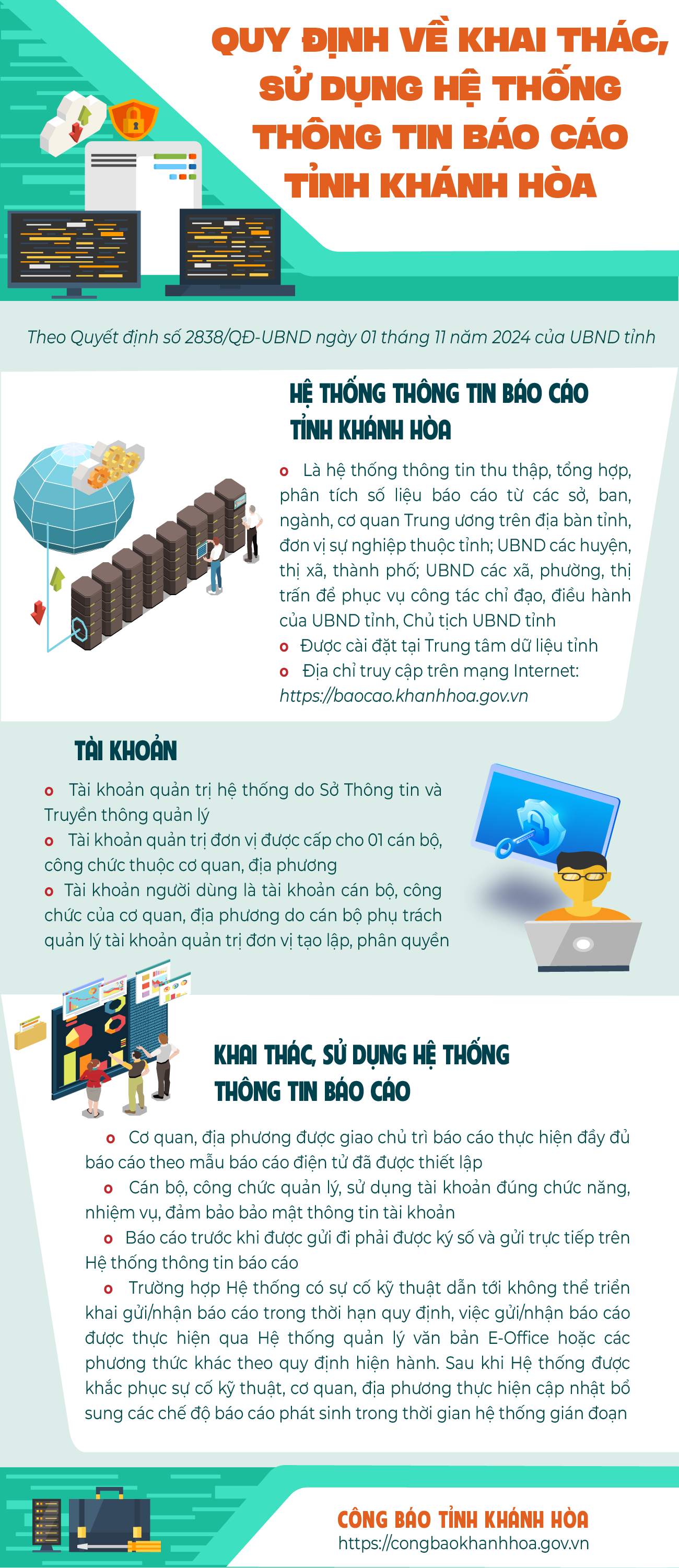 QUY ĐỊNH VỀ KHAI THÁC, SỬ DỤNG HỆ THỐNG THÔNG TIN BÁO CÁO TỈNH KHÁNH HÒA

Theo Quyết định số 2838/QĐ-UBND ngày 01 tháng 11 năm 2024 của UBND tỉnh

HỆ THỐNG THÔNG TIN BÁO CÁO TỈNH KHÁNH HÒA

o Là hệ thống thông tin thu thập, tổng hợp, phân tích số liệu báo cáo từ các sở, ban, ngành, cơ quan Trung ương trên địa bàn tỉnh, đơn vị sự nghiệp thuộc tỉnh; UBND các huyện, thị xã, thành phố; UBND các xã, phường, thị trấn để phục vụ công tác chỉ đạo, điều hành của UBND tỉnh, Chủ tịch UBND tỉnh

o Được cài đặt tại Trung tâm dữ liệu tỉnh

o Địa chỉ truy cập trên mạng Internet: https://baocao.khanhhoa.gov.vn

TÀI KHOẢN

o Tài khoản quản trị hệ thống do Sở Thông tin và Truyền thông quản lý

o Tài khoản quản trị đơn vị được cấp cho 01 cán bộ, công chức thuộc cơ quan, địa phương

o Tài khoản người dùng là tài khoản cán bộ, công chức của cơ quan, địa phương do cán bộ phụ trách quản lý tài khoản quản trị đơn vị tạo lập, phân quyền

KHAI THÁC, SỬ DỤNG HỆ THỐNG THÔNG TIN BÁO CÁO

o Cơ quan, địa phương được giao chủ trì báo cáo thực hiện đầy đủ báo cáo theo mẫu báo cáo điện tử đã được thiết lập

o Cán bộ, công chức quản lý, sử dụng tài khoản đúng chức năng, nhiệm vụ, đảm bảo bảo mật thông tin tài khoản

o Báo cáo trước khi được gửi đi phải được ký số và gửi trực tiếp trên Hệ thống thông tin báo cáo

o Trường hợp Hệ thống có sự cố kỹ thuật dẫn tới không thể triển khai gửi/nhận báo cáo trong thời hạn quy định, việc gửi/nhận báo cáo được thực hiện qua Hệ thống quản lý văn bản E-Office hoặc các phương thức khác theo quy định hiện hành. Sau khi Hệ thống được khắc phục sự cố kỹ thuật, cơ quan, địa phương thực hiện cập nhật bổ sung các chế độ báo cáo phát sinh trong thời gian hệ thống gián đoạn

CÔNG BÁO TỈNH KHÁNH HÒA
https://congbaokhanhhoa.gov.vn